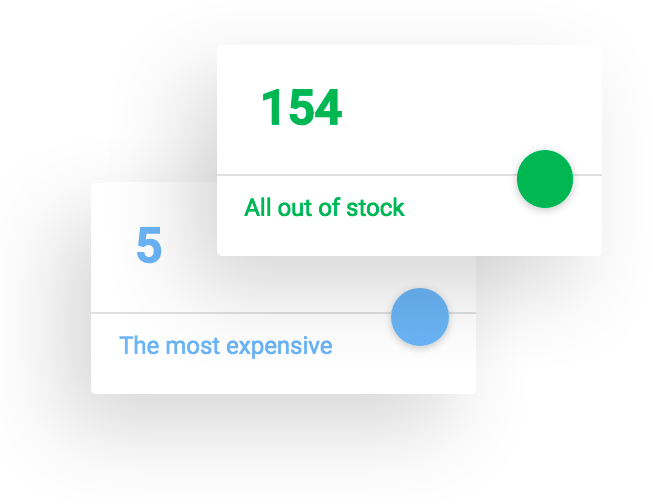 154

All out of stock

5

The most expensive